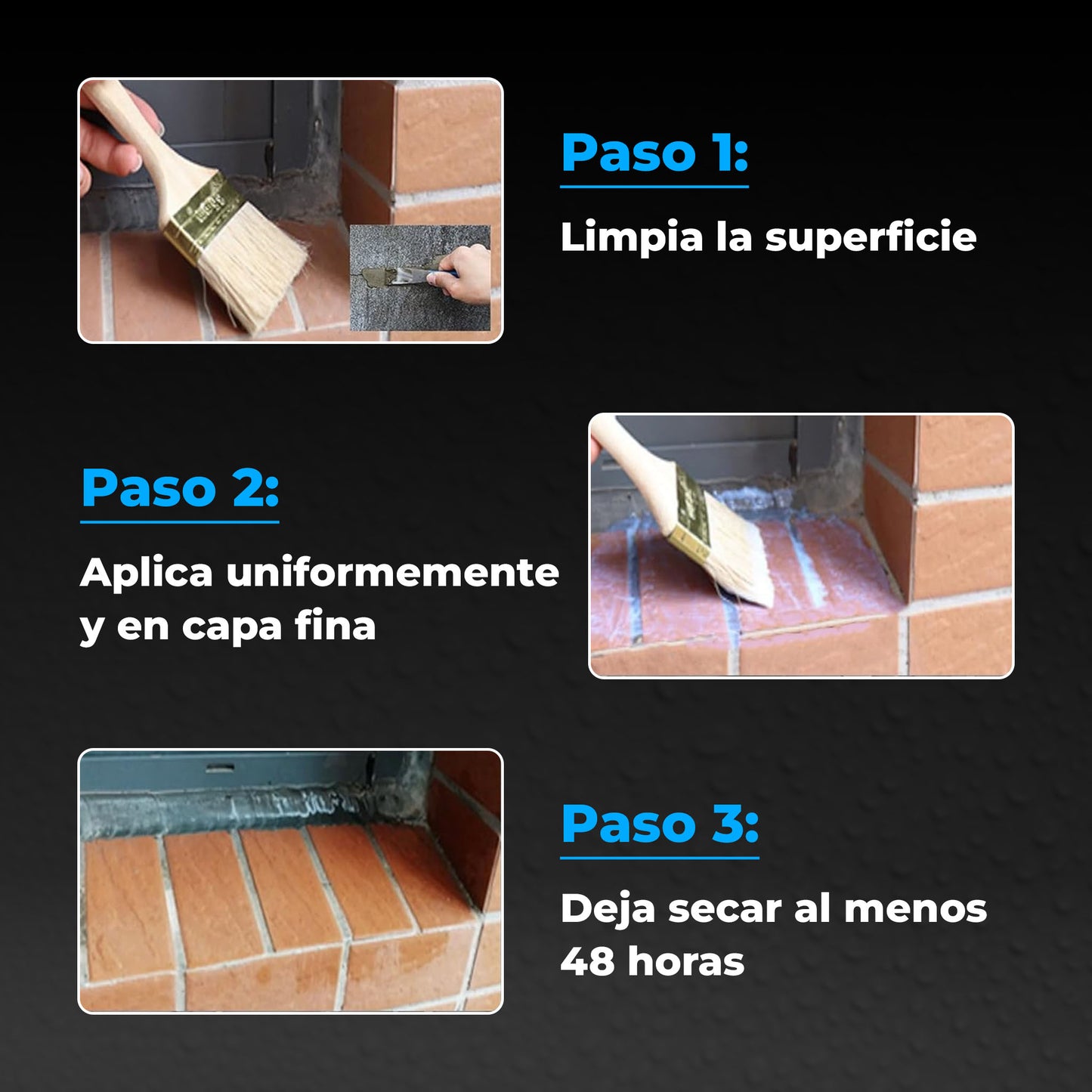 Paso 1:

Limpia la superficie

Paso 2:

Aplica uniformemente y en capa fina

Paso 3:

Deja secar al menos 48 horas