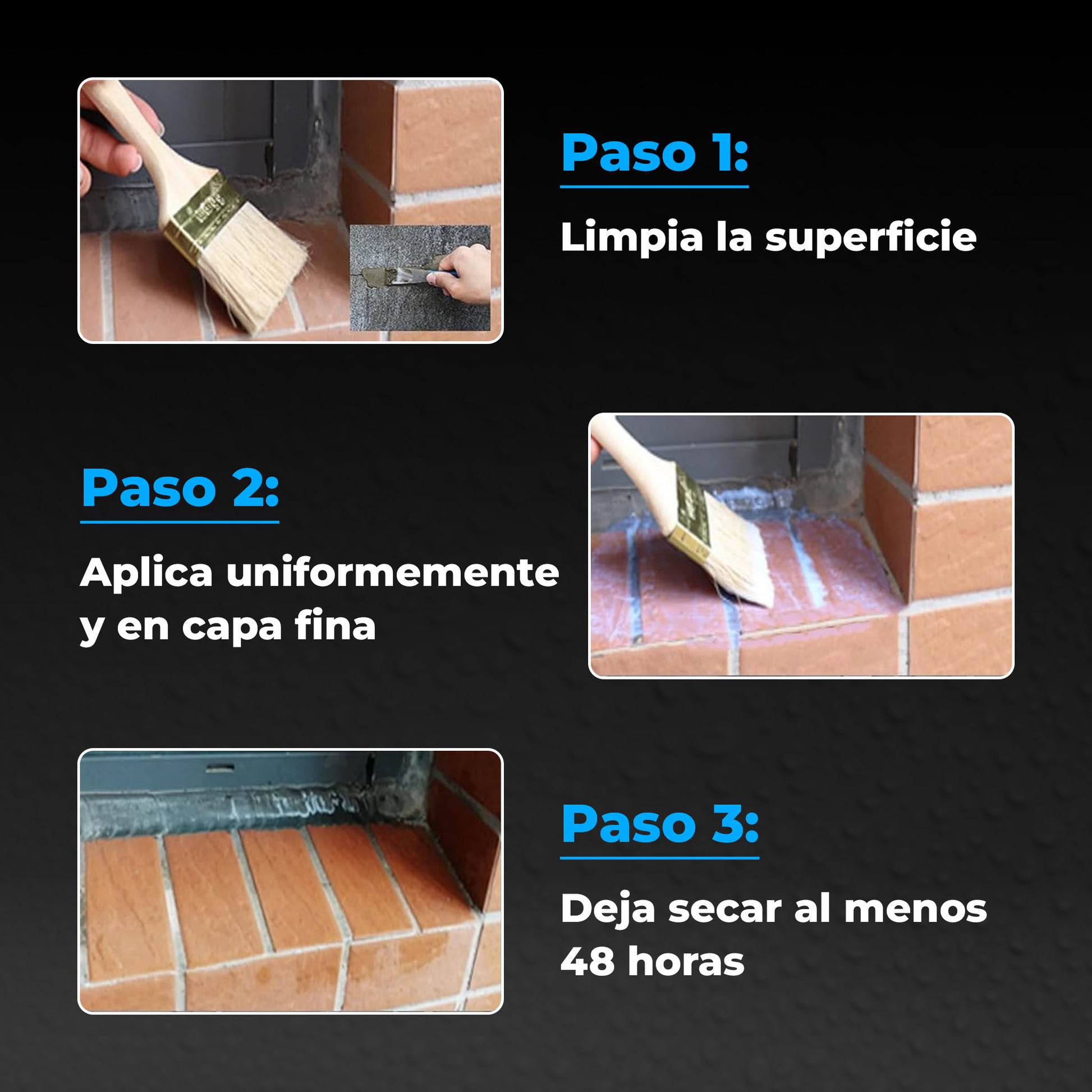 Paso 1:

Limpia la superficie

Paso 2:

Aplica uniformemente y en capa fina

Paso 3:

Deja secar al menos 48 horas