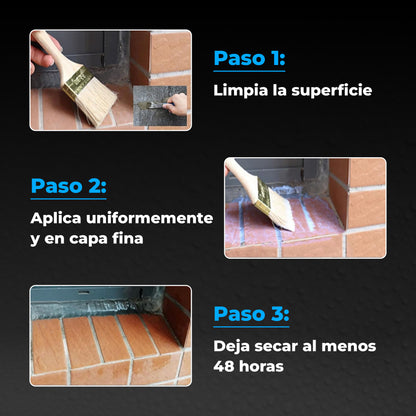 Paso 1:
Limpia la superficie

Paso 2:
Aplica uniformemente y en capa fina

Paso 3:
Deja secar al menos 48 horas